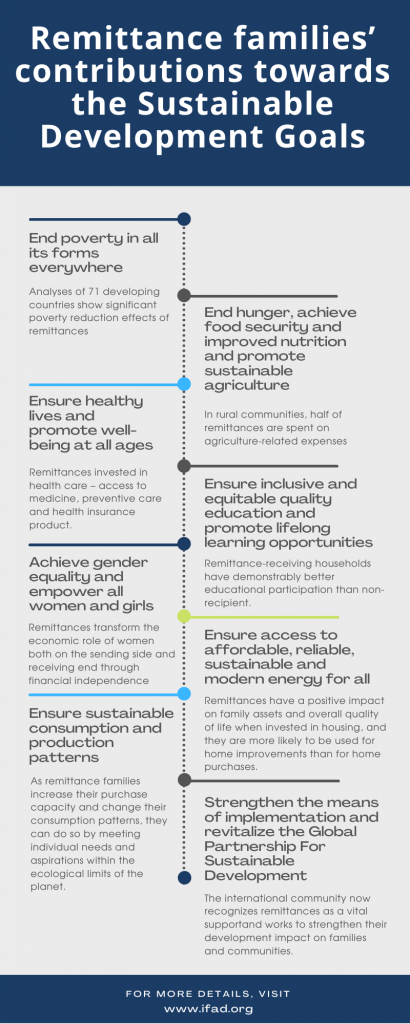 Remittance families' contributions towards the Sustainable Development Goals

End poverty in all its forms everywhere

Analyses of 71 developing countries show significant poverty reduction effects of remittances

End hunger, achieve food security and improved nutrition and promote sustainable agriculture

In rural communities, half of remittances are spent on agriculture-related expenses

Ensure healthy lives and promote well-being at all ages

Remittances invested in health care – access to medicine, preventive care and health insurance product.

Ensure inclusive and equitable quality education and promote lifelong learning opportunities

Remittance-receiving households have demonstrably better educational participation than non-recipient.

Achieve gender equality and empower all women and girls

Remittances transform the economic role of women both on the sending side and receiving end through financial independence

Ensure access to affordable, reliable, sustainable and modern energy for all

Remittances have a positive impact on family assets and overall quality of life when invested in housing, and they are more likely to be used for home improvements than for home purchases.

Ensure sustainable consumption and production patterns

As remittance families increase their purchase capacity and change their consumption patterns, they can do so by meeting individual needs and aspirations within the ecological limits of the planet.

Strengthen the means of implementation and revitalize the Global Partnership For Sustainable Development

The international community now recognizes remittances as a vital supportand works to strengthen their development impact on families and communities.

FOR MORE DETAILS, VISIT
www.ifad.org