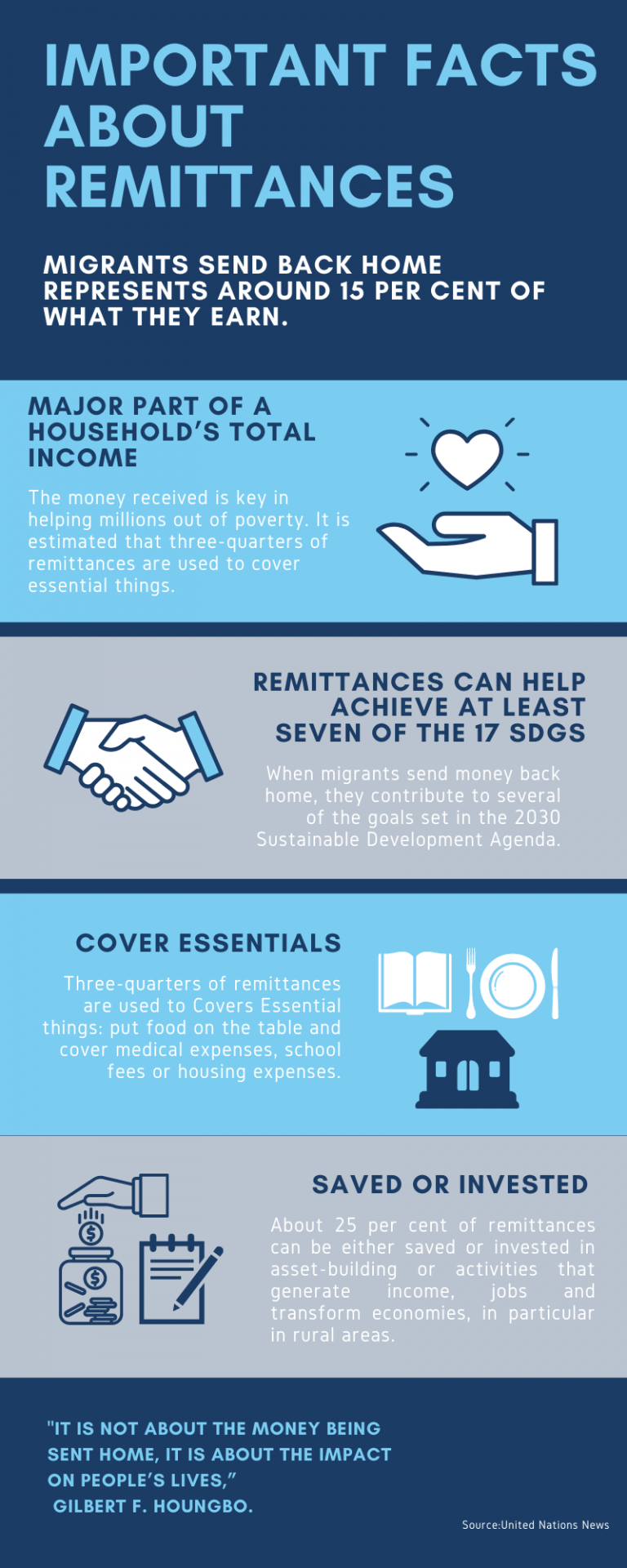 IMPORTANT FACTS ABOUT REMITTANCES

MIGRANTS SEND BACK HOME REPRESENTS AROUND 15 PER CENT OF WHAT THEY EARN.

MAJOR PART OF A HOUSEHOLD'S TOTAL INCOME

The money received is key in helping millions out of poverty. It is estimated that three-quarters of remittances are used to cover essential things.

REMITTANCES CAN HELP ACHIEVE AT LEAST SEVEN OF THE 17 SDGS

When migrants send money back home, they contribute to several of the goals set in the 2030 Sustainable Development Agenda.

COVER ESSENTIALS

Three-quarters of remittances are used to Covers Essential things: put food on the table and cover medical expenses, school fees or housing expenses.

SAVED OR INVESTED

About 25 per cent of remittances can be either saved or invested in asset-building or activities that generate income, jobs and transform economies, in particular in rural areas.

"IT IS NOT ABOUT THE MONEY BEING SENT HOME, IT IS ABOUT THE IMPACT ON PEOPLE'S LIVES," GILBERT F. HOUNGBO.

Source:United Nations News