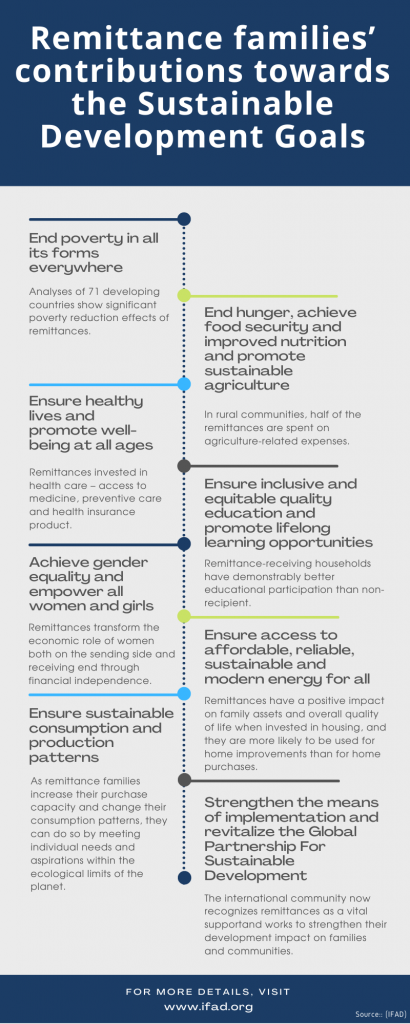 Remittance families' contributions towards the Sustainable Development Goals

End poverty in all its forms everywhere

Analyses of 71 developing countries show significant poverty reduction effects of remittances.

End hunger, achieve food security and improved nutrition and promote sustainable agriculture

In rural communities, half of the remittances are spent on agriculture-related expenses.

Ensure healthy lives and promote well-being at all ages

Remittances invested in health care – access to medicine, preventive care and health insurance product.

Ensure inclusive and equitable quality education and promote lifelong learning opportunities

Remittance-receiving households have demonstrably better educational participation than non-recipient.

Achieve gender equality and empower all women and girls

Remittances transform the economic role of women both on the sending side and receiving end through financial independence.

Ensure access to affordable, reliable, sustainable and modern energy for all

Remittances have a positive impact on family assets and overall quality of life when invested in housing, and they are more likely to be used for home improvements than for home purchases.

Ensure sustainable consumption and production patterns

As remittance families increase their purchase capacity and change their consumption patterns, they can do so by meeting individual needs and aspirations within the ecological limits of the planet.

Strengthen the means of implementation and revitalize the Global Partnership For Sustainable Development

The international community now recognizes remittances as a vital supportand works to strengthen their development impact on families and communities.

FOR MORE DETAILS, VISIT
www.ifad.org

Source:: (IFAD)